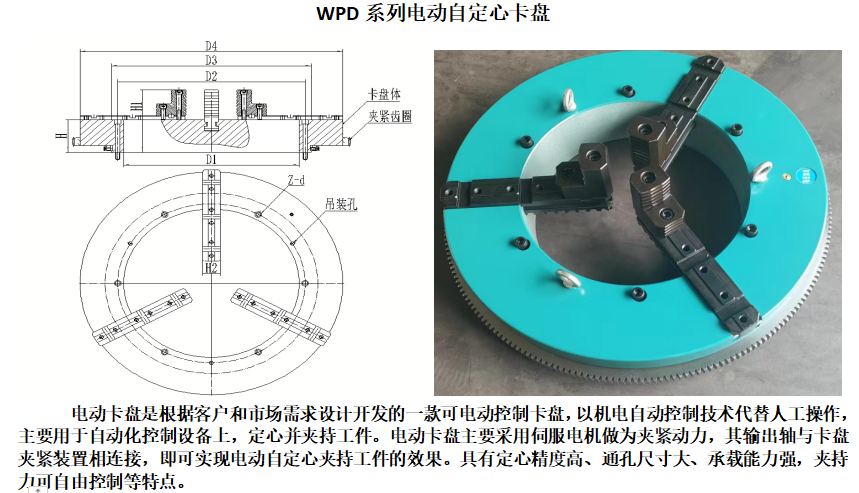 WPD 系列电动自定心卡盘

D4
D3
D2
卡盘体
夹紧齿圈
H
D1
Z-d
吊装孔
H2

电动卡盘是根据客户和市场需求设计开发的一款可电动控制卡盘，以机电自动控制技术代替人工操作，主要用于自动化控制设备上，定心并夹持工件。电动卡盘主要采用伺服电机做为夹紧动力，其输出轴与卡盘夹紧装置相连接，即可实现电动自定心夹持工件的效果。具有定心精度高、通孔尺寸大、承载能力强，夹持力可自由控制等特点。